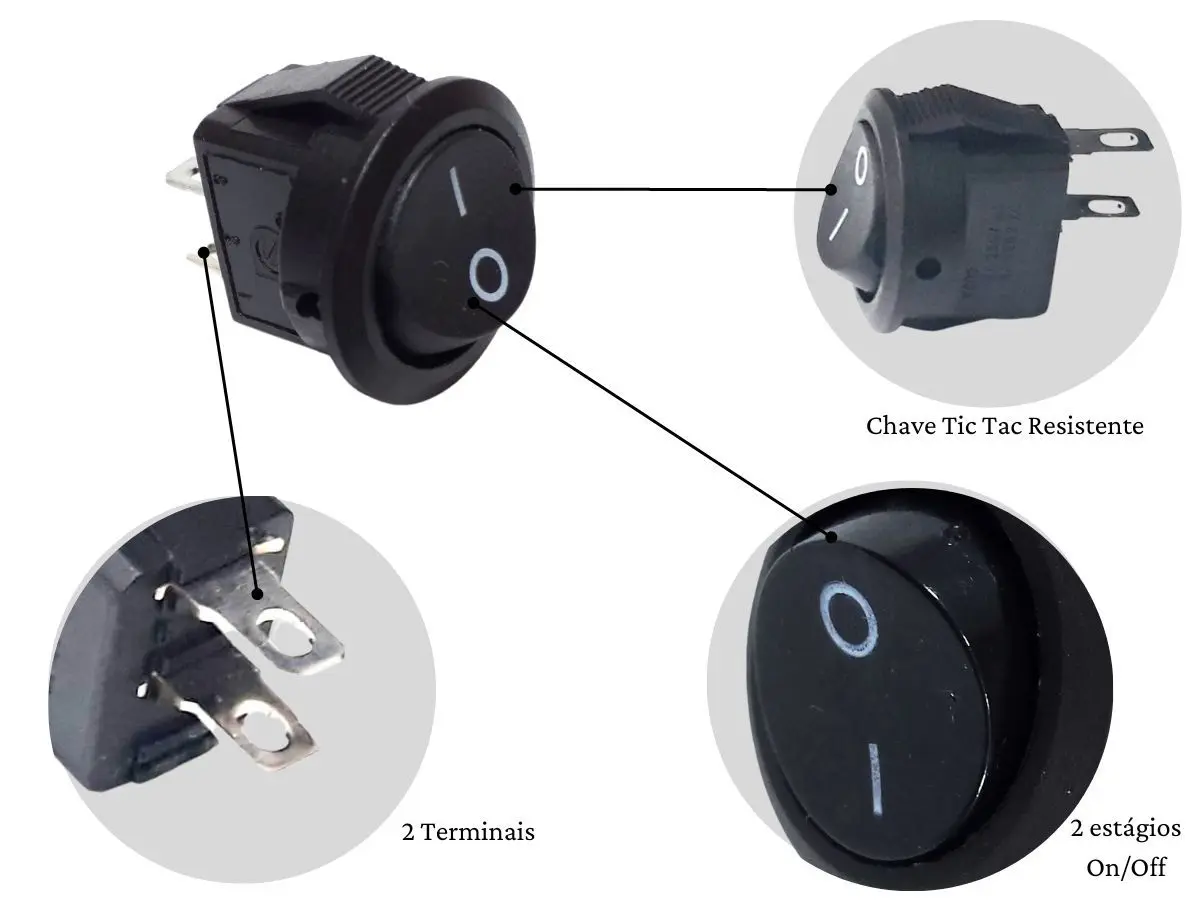 Chave Tic Tac Resistente

2 Terminais

2 estágios
On/Off